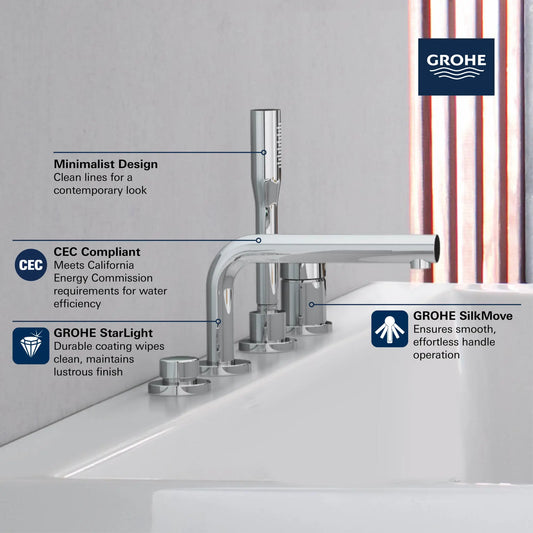 GROHE

Minimalist Design
Clean lines for a contemporary look

CEC

CEC Compliant
Meets California Energy Commission requirements for water efficiency

GROHE StarLight
Durable coating wipes clean, maintains lustrous finish

GROHE SilkMove
Ensures smooth, effortless handle operation