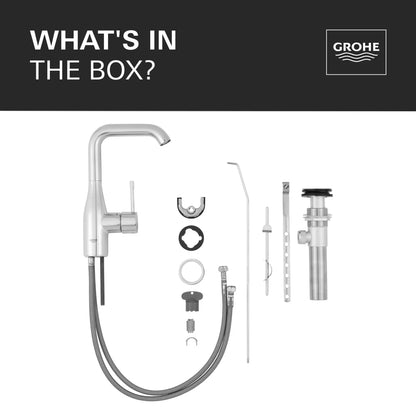 WHAT'S IN
THE BOX?

GROHE