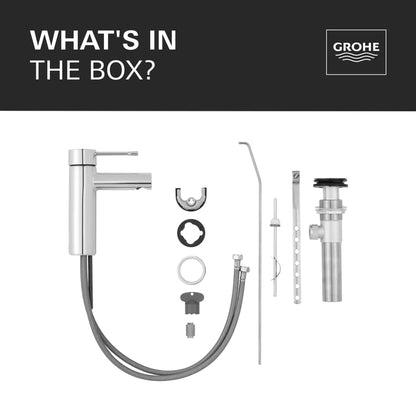 WHAT'S IN
THE BOX?

GROHE