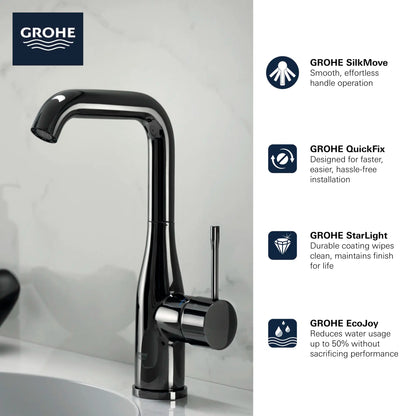 GROHE

GROHE SilkMove
Smooth, effortless handle operation

GROHE QuickFix
Designed for faster, easier, hassle-free installation

GROHE StarLight
Durable coating wipes clean, maintains finish for life

GROHE EcoJoy
Reduces water usage up to 50% without sacrificing performance