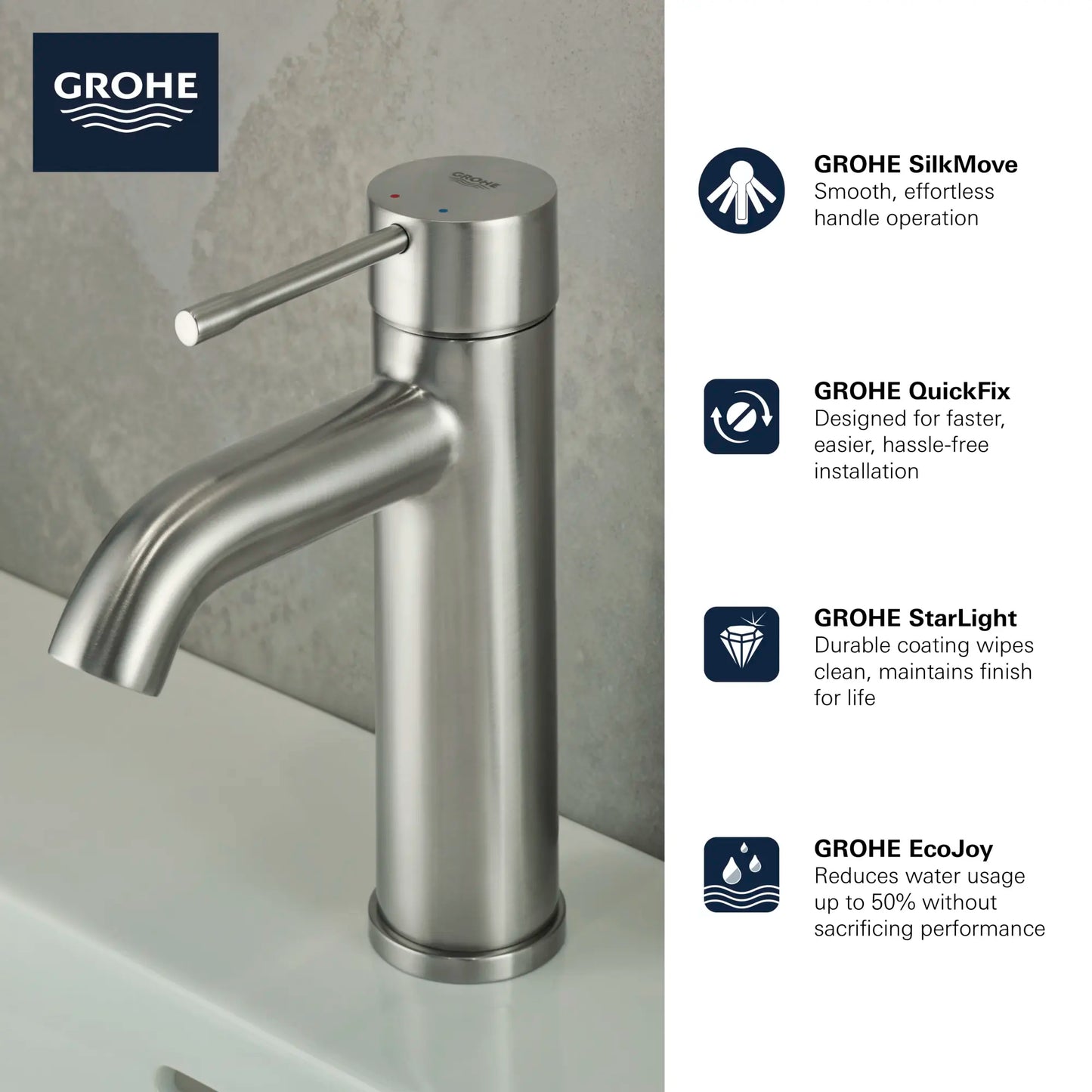 GROHE

GROHE

GROHE SilkMove
Smooth, effortless handle operation

GROHE QuickFix
Designed for faster, easier, hassle-free installation

GROHE StarLight
Durable coating wipes clean, maintains finish for life

GROHE EcoJoy
Reduces water usage up to 50% without sacrificing performance