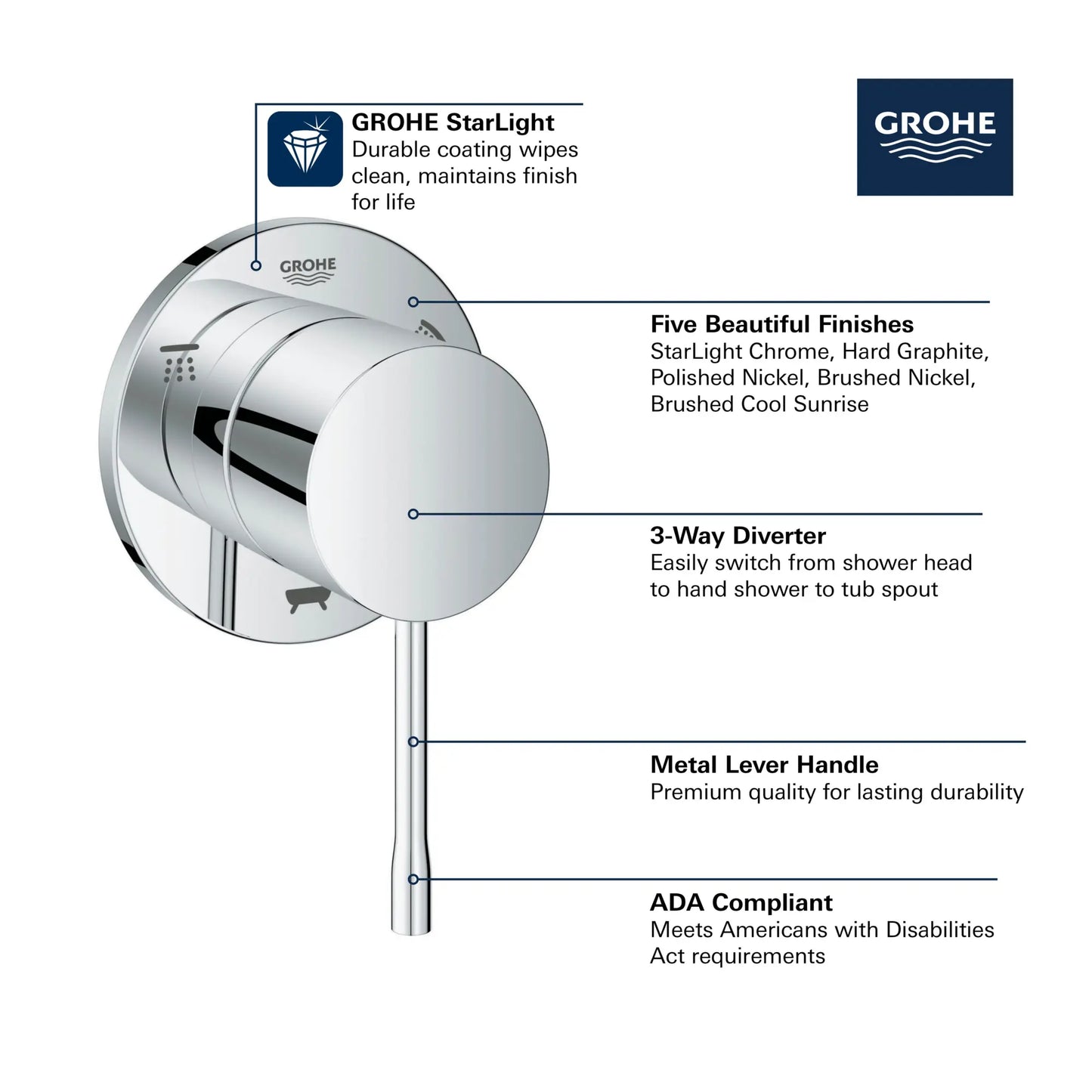 GROHE StarLight
Durable coating wipes clean, maintains finish for life

GROHE

GROHE

Five Beautiful Finishes
StarLight Chrome, Hard Graphite, Polished Nickel, Brushed Nickel, Brushed Cool Sunrise

3-Way Diverter
Easily switch from shower head to hand shower to tub spout

Metal Lever Handle
Premium quality for lasting durability

ADA Compliant
Meets Americans with Disabilities Act requirements