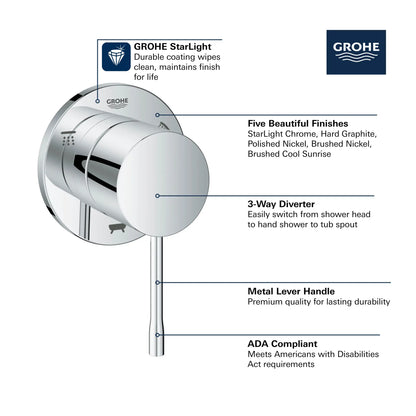 GROHE StarLight
Durable coating wipes clean, maintains finish for life

GROHE

GROHE

Five Beautiful Finishes
StarLight Chrome, Hard Graphite, Polished Nickel, Brushed Nickel, Brushed Cool Sunrise

3-Way Diverter
Easily switch from shower head to hand shower to tub spout

Metal Lever Handle
Premium quality for lasting durability

ADA Compliant
Meets Americans with Disabilities Act requirements