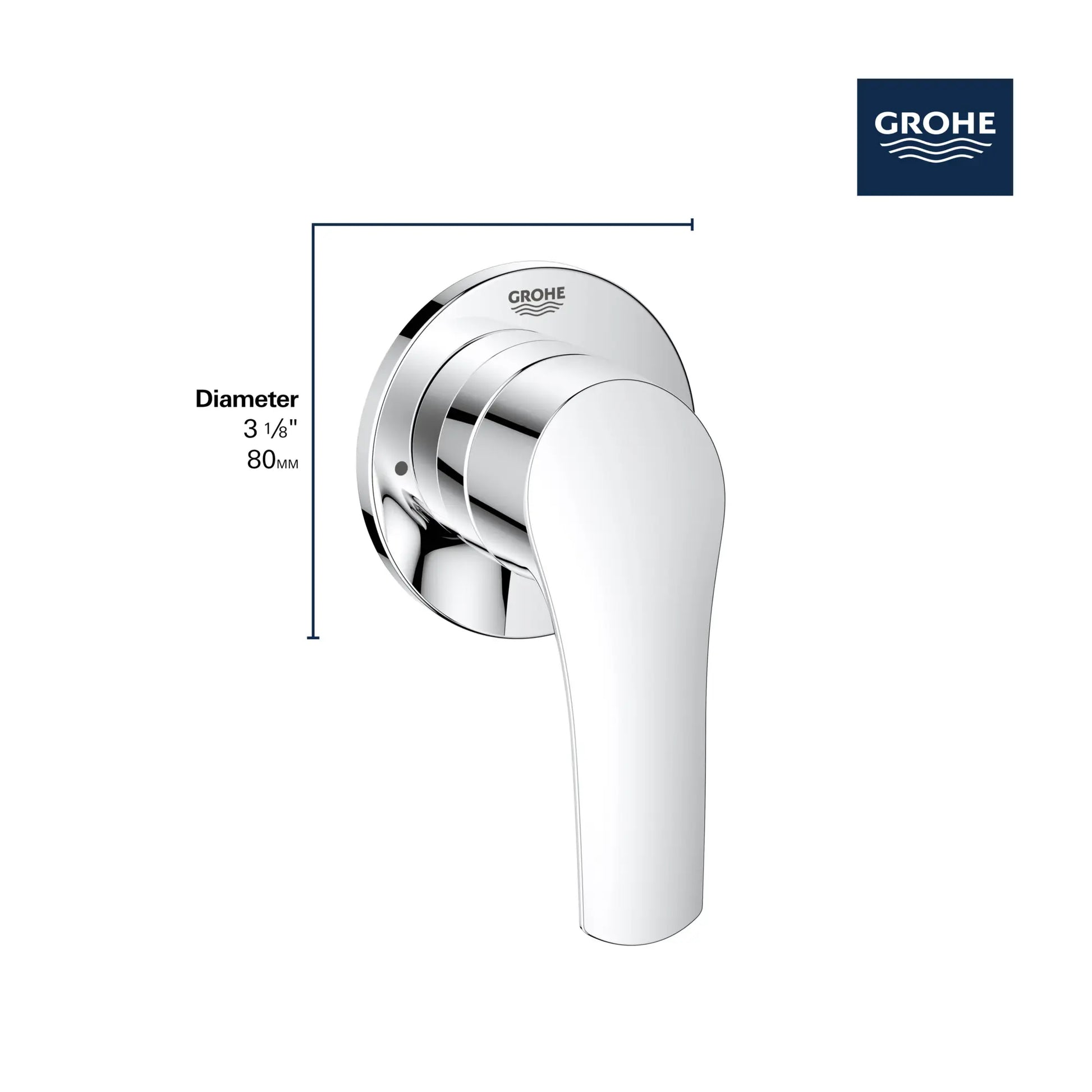 GROHE

GROHE

Diameter
3 1⁄8"
80MM