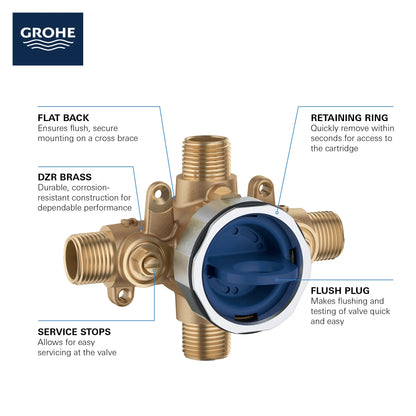 GROHE

FLAT BACK
Ensures flush, secure mounting on a cross brace

DZR BRASS
Durable, corrosion-resistant construction for dependable performance

SERVICE STOPS
Allows for easy servicing at the valve

RETAINING RING
Quickly remove within seconds for access to the cartridge

FLUSH PLUG
Makes flushing and testing of valve quick and easy