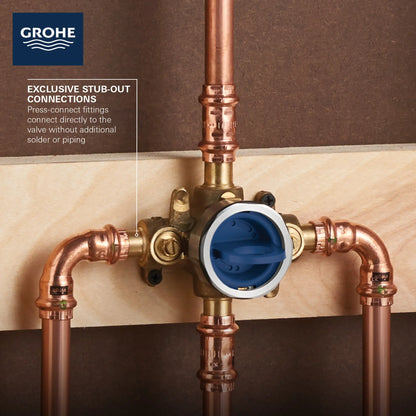 GROHE

EXCLUSIVE STUB-OUT CONNECTIONS
Press-connect fittings connect directly to the valve without additional solder or piping