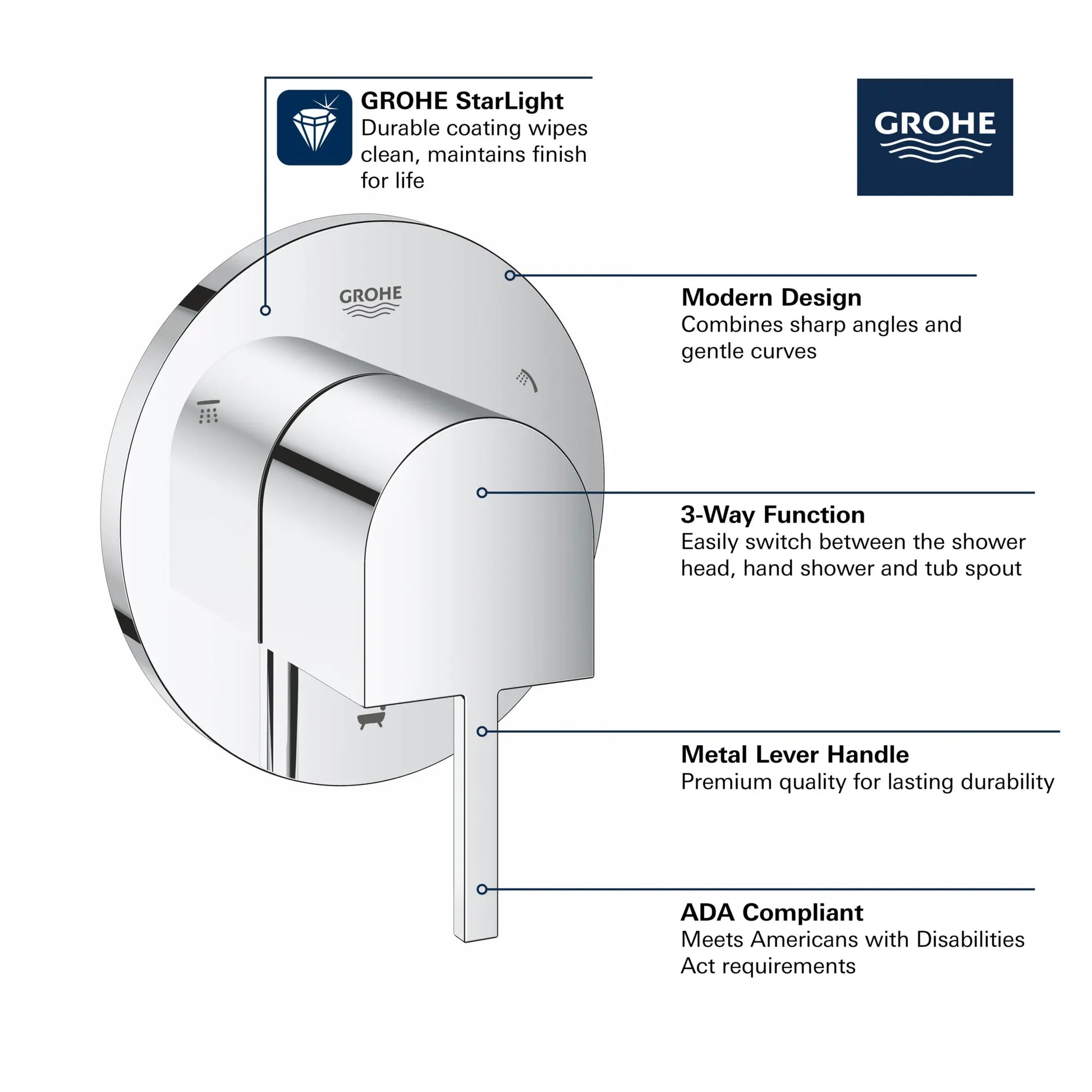 GROHE StarLight
Durable coating wipes clean, maintains finish for life

GROHE

GROHE

Modern Design
Combines sharp angles and gentle curves

3-Way Function
Easily switch between the shower head, hand shower and tub spout

Metal Lever Handle
Premium quality for lasting durability

ADA Compliant
Meets Americans with Disabilities Act requirements