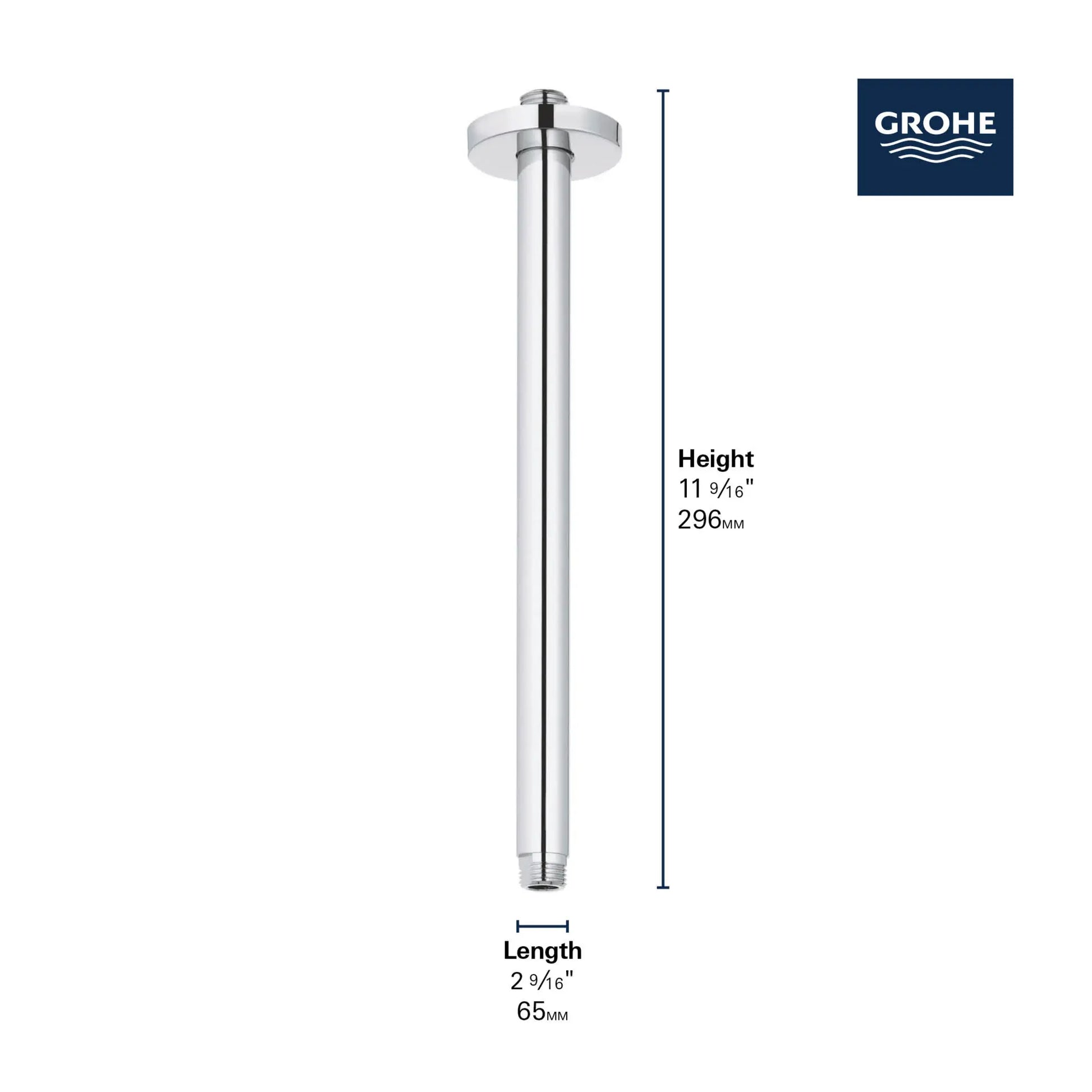 GROHE

Height
11 $\frac{9}{16}$"
296MM

Length
2 $\frac{9}{16}$"
65MM