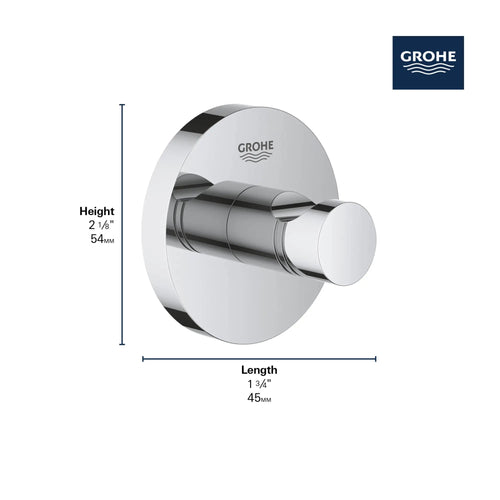 GROHE

GROHE

Height
2 1/8"
54MM

Length
1 3/4"
45MM