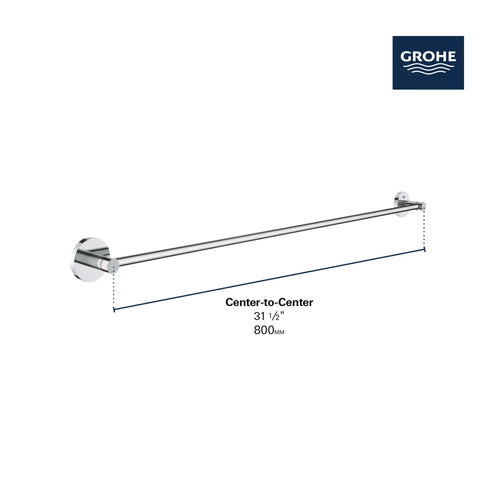 GROHE

Center-to-Center
31 ½"
800MM