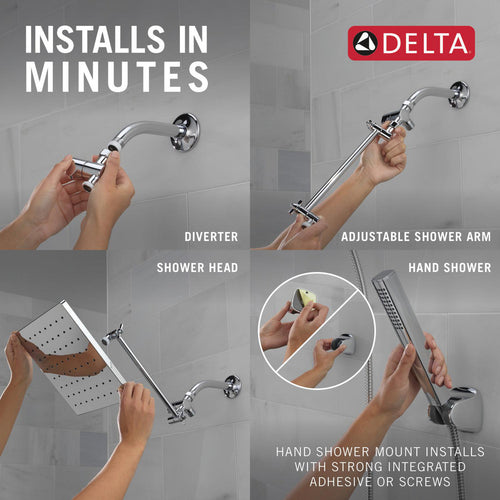 INSTALLS IN MINUTES

DELTA

DIVERTER

ADJUSTABLE SHOWER ARM

SHOWER HEAD

HAND SHOWER

HAND SHOWER MOUNT INSTALLS WITH STRONG INTEGRATED ADHESIVE OR SCREWS