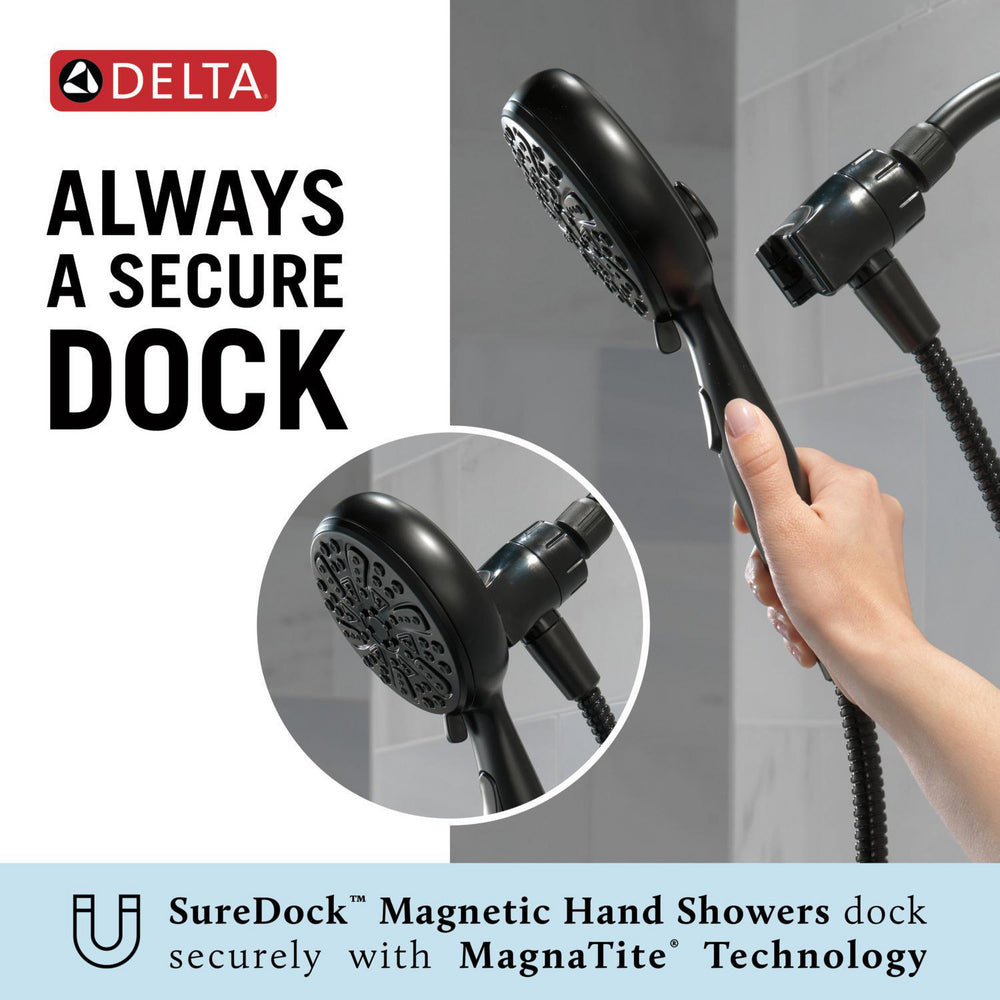 DELTA

ALWAYS A SECURE DOCK

SureDock™ Magnetic Hand Showers dock securely with MagnaTite® Technology