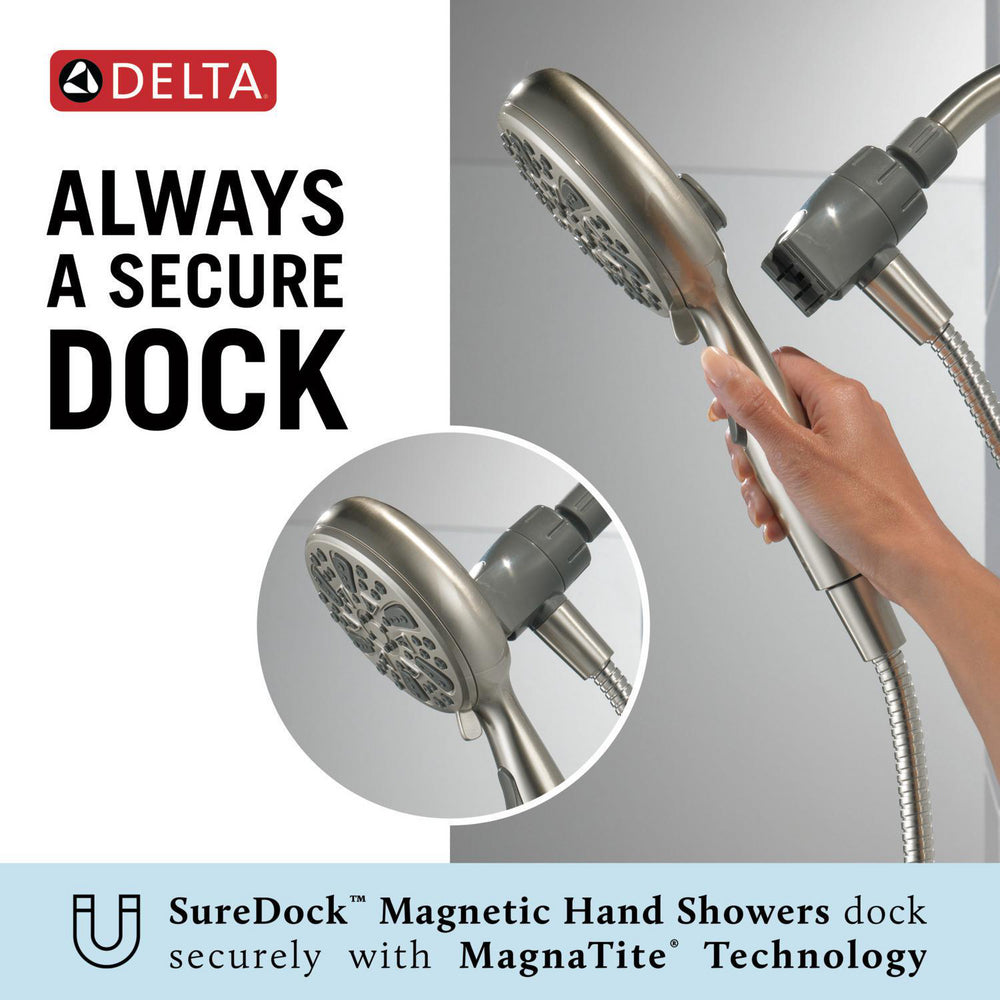 DELTA

ALWAYS A SECURE DOCK

SureDock™ Magnetic Hand Showers dock securely with MagnaTite® Technology