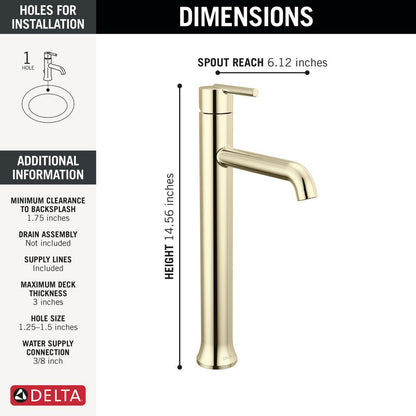 HOLES FOR INSTALLATION

1
HOLE

ADDITIONAL INFORMATION

MINIMUM CLEARANCE TO BACKSPLASH
1.75 inches

DRAIN ASSEMBLY
Not included

SUPPLY LINES
Included

MAXIMUM DECK THICKNESS
3 inches

HOLE SIZE
1.25–1.5 inches

WATER SUPPLY CONNECTION
3/8 inch

DELTA

DIMENSIONS

SPOUT REACH 6.12 inches

HEIGHT 14.56 inches