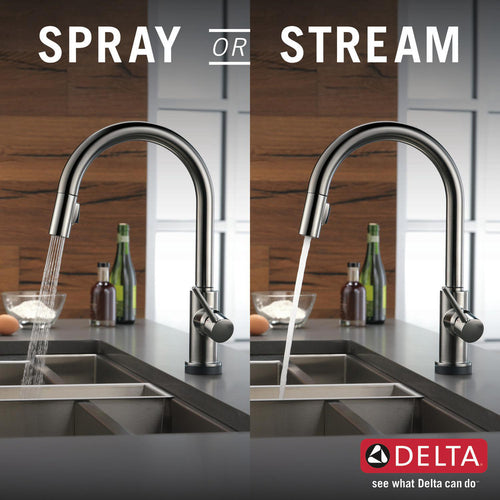 SPRAY OR STREAM

DELTA

see what Delta can do