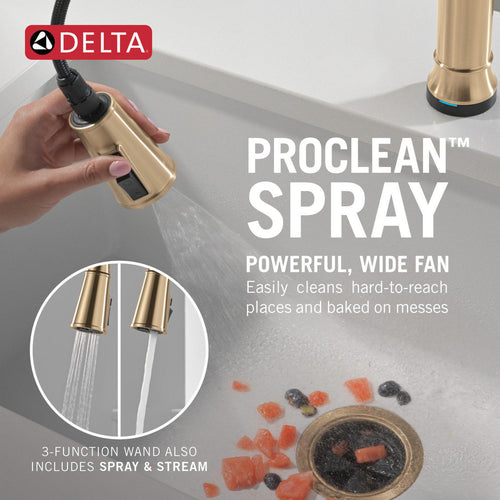 DELTA

PROCLEAN™
SPRAY

POWERFUL, WIDE FAN
Easily cleans hard-to-reach places and baked on messes

3-FUNCTION WAND ALSO INCLUDES SPRAY & STREAM