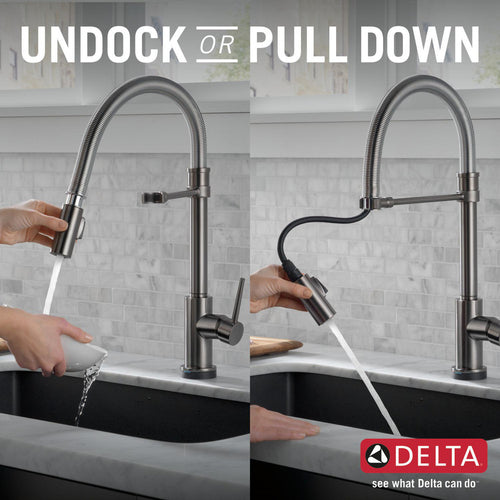 UNDOCK OR PULL DOWN

DELTA
see what Delta can do