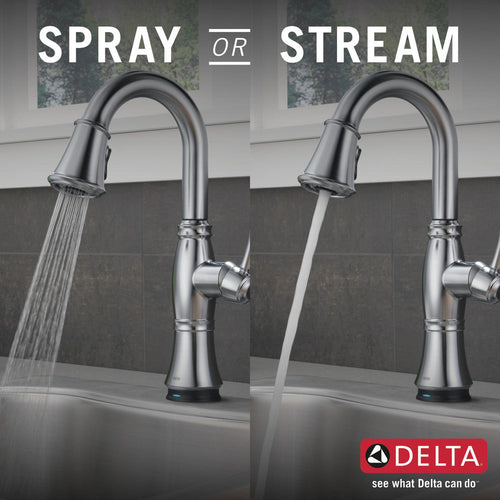 SPRAY OR STREAM

DELTA

see what Delta can do