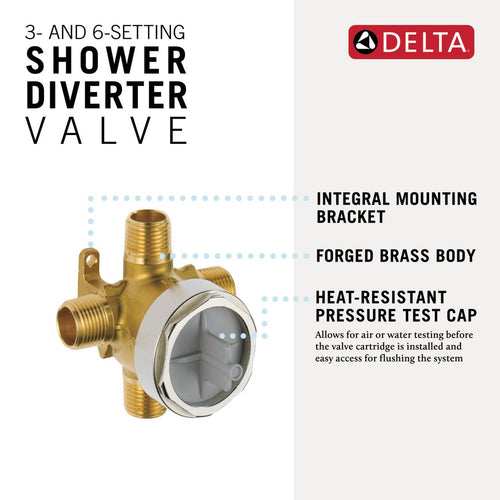 3- AND 6-SETTING
SHOWER
DIVERTER
VALVE

DELTA

INTEGRAL MOUNTING BRACKET

FORGED BRASS BODY

HEAT-RESISTANT PRESSURE TEST CAP
Allows for air or water testing before the valve cartridge is installed and easy access for flushing the system