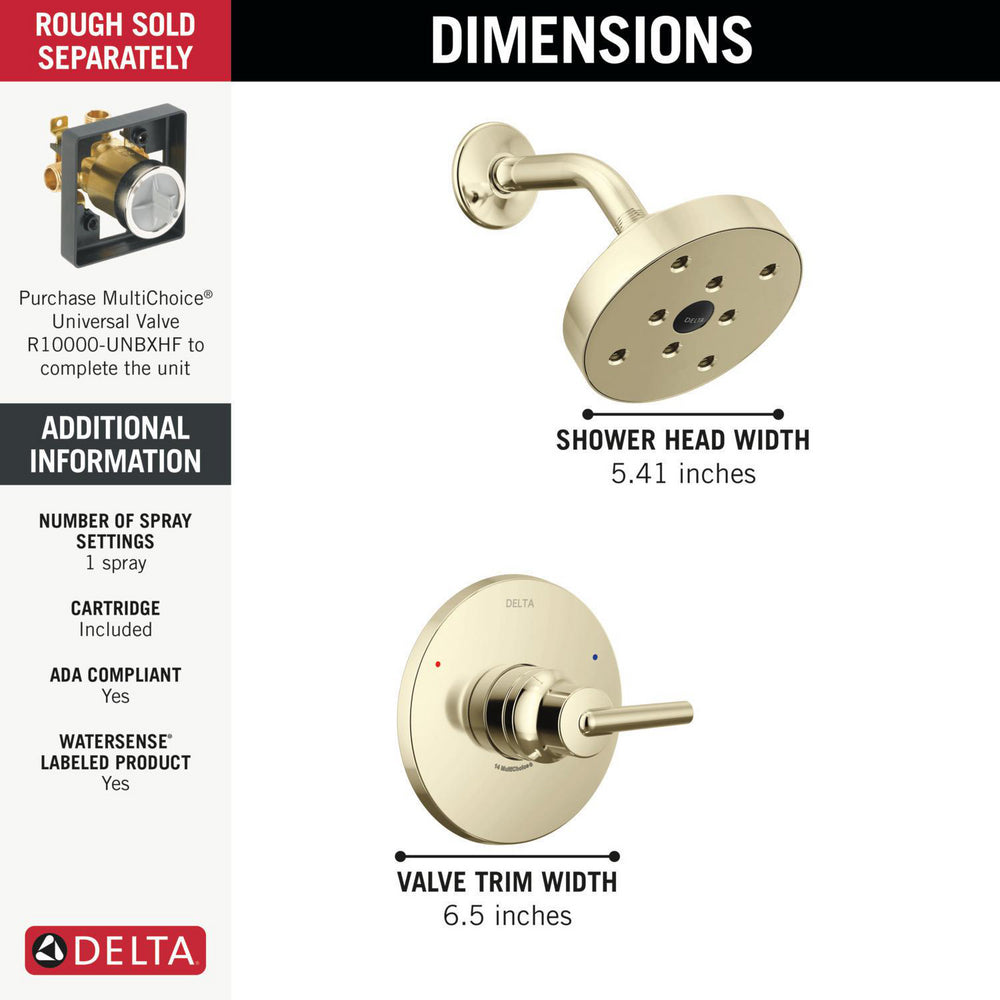 ROUGH SOLD SEPARATELY

Purchase MultiChoice® Universal Valve R10000-UNBXHF to complete the unit

ADDITIONAL INFORMATION

NUMBER OF SPRAY SETTINGS
1 spray

CARTRIDGE
Included

ADA COMPLIANT
Yes

WATERSENSE® LABELED PRODUCT
Yes

DELTA

DIMENSIONS

DELTA

SHOWER HEAD WIDTH
5.41 inches

DELTA

14 MultiChoice®

VALVE TRIM WIDTH
6.5 inches