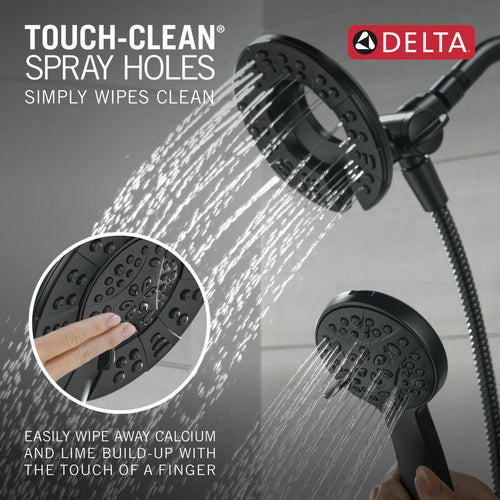 TOUCH-CLEAN®
SPRAY HOLES
SIMPLY WIPES CLEAN

DELTA

EASILY WIPE AWAY CALCIUM AND LIME BUILD-UP WITH THE TOUCH OF A FINGER