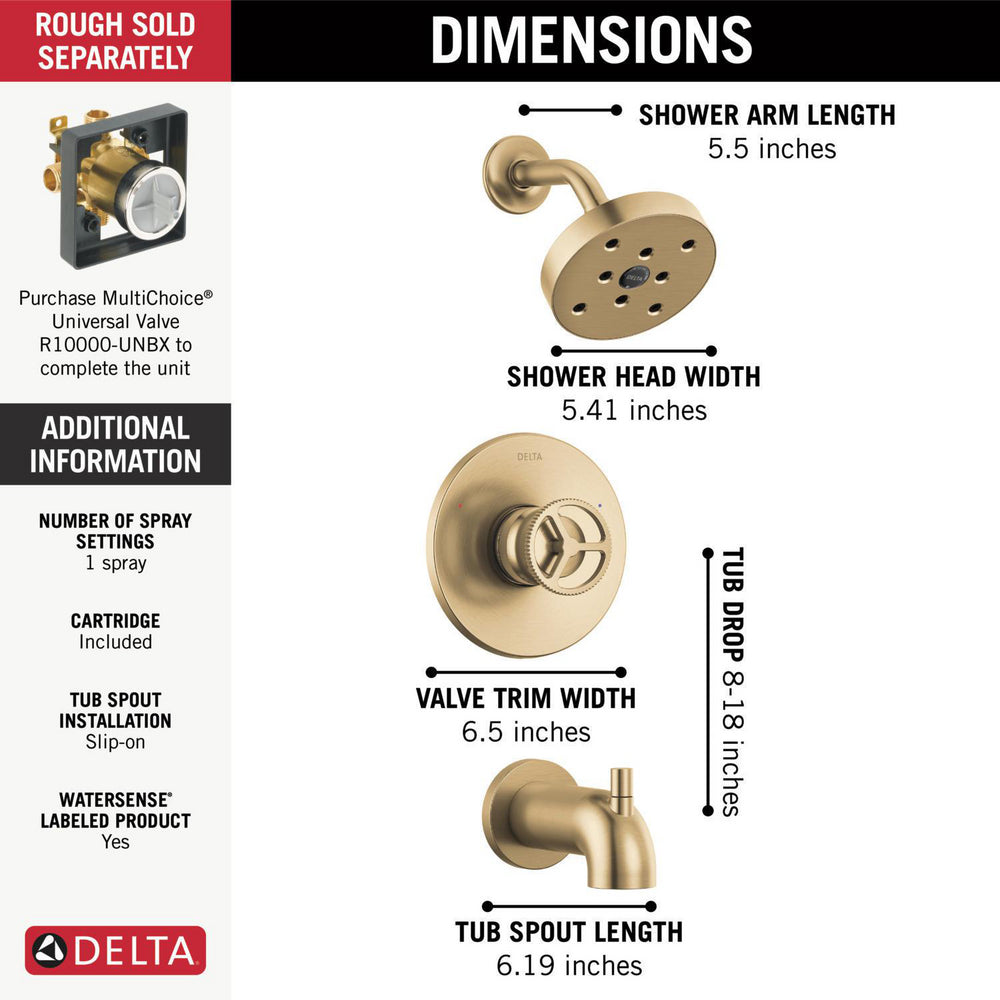 ROUGH SOLD SEPARATELY

Purchase MultiChoice® Universal Valve R10000-UNBX to complete the unit

ADDITIONAL INFORMATION

NUMBER OF SPRAY SETTINGS
1 spray

CARTRIDGE
Included

TUB SPOUT INSTALLATION
Slip-on

WATERSENSE® LABELED PRODUCT
Yes

DELTA

DIMENSIONS

SHOWER ARM LENGTH
5.5 inches

DELTA

SHOWER HEAD WIDTH
5.41 inches

DELTA

VALVE TRIM WIDTH
6.5 inches

TUB DROP 8-18 inches

TUB SPOUT LENGTH
6.19 inches