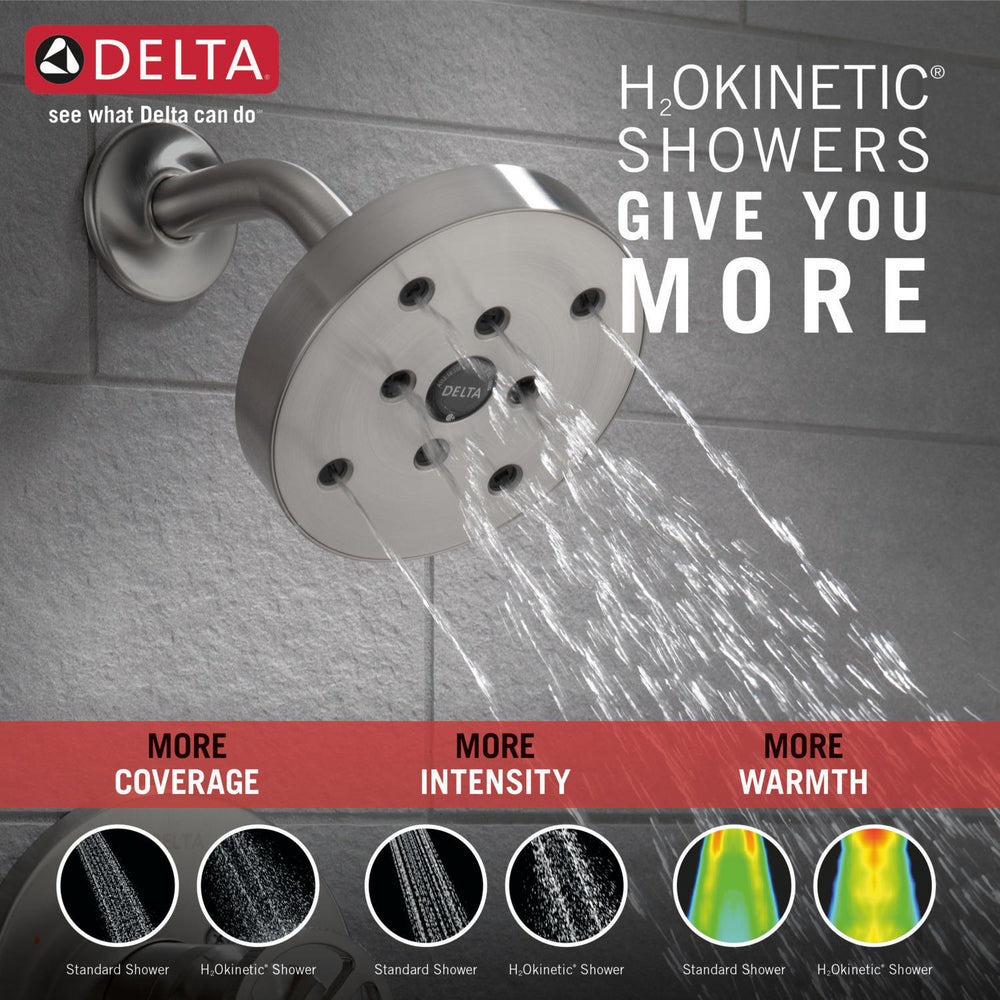 DELTA
see what Delta can do™

$H_2$OKINETIC®
SHOWERS
GIVE YOU
MORE

DELTA

MORE
COVERAGE

MORE
INTENSITY

MORE
WARMTH

Standard Shower
$H_2$Okinetic® Shower
Standard Shower
$H_2$Okinetic® Shower
Standard Shower
$H_2$Okinetic® Shower