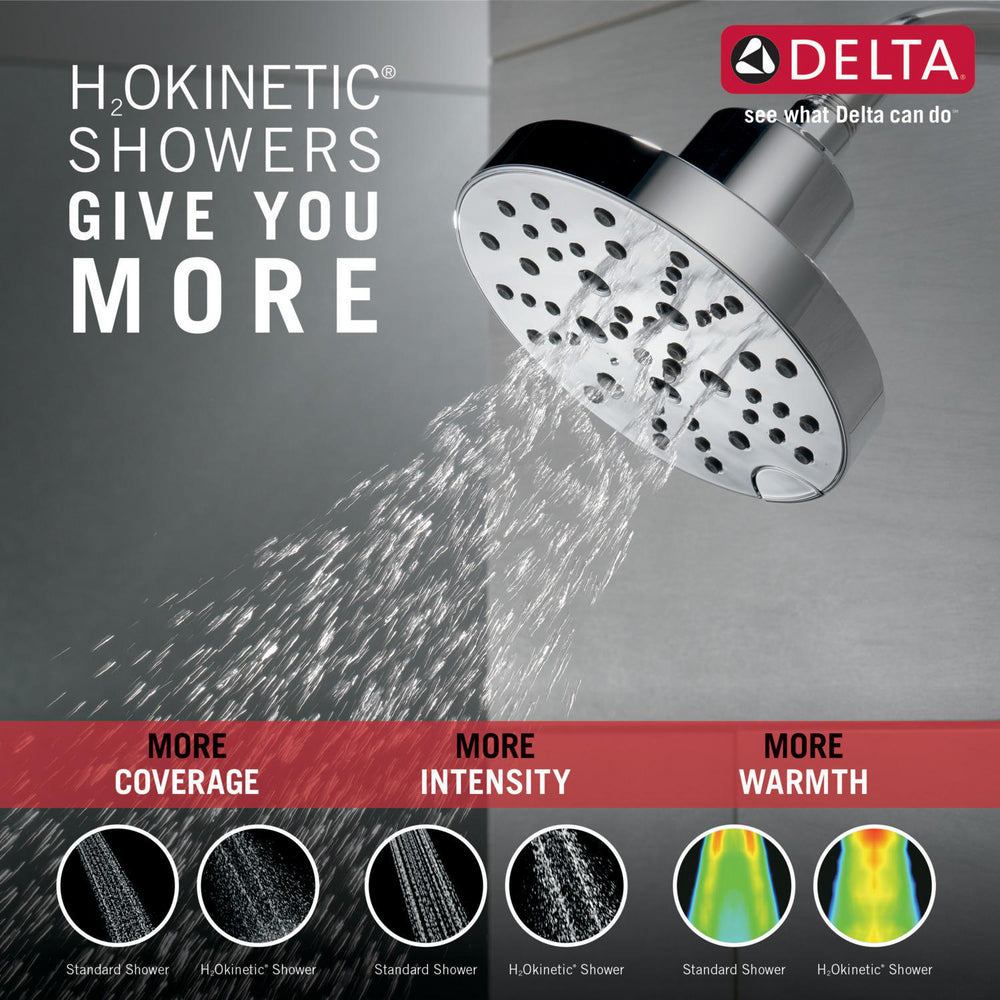 $H_2$OKINETIC®
SHOWERS
GIVE YOU
MORE

DELTA
see what Delta can do™

MORE
COVERAGE

MORE
INTENSITY

MORE
WARMTH

Standard Shower
$H_2$Okinetic® Shower
Standard Shower
$H_2$Okinetic® Shower
Standard Shower
$H_2$Okinetic® Shower