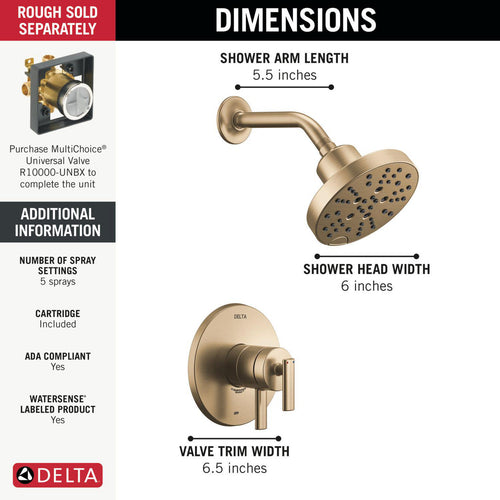 ROUGH SOLD SEPARATELY

Purchase MultiChoice® Universal Valve R10000-UNBX to complete the unit

ADDITIONAL INFORMATION

NUMBER OF SPRAY SETTINGS
5 sprays

CARTRIDGE
Included

ADA COMPLIANT
Yes

WATERSENSE® LABELED PRODUCT
Yes

DELTA

DIMENSIONS

SHOWER ARM LENGTH
5.5 inches

SHOWER HEAD WIDTH
6 inches

DELTA

VALVE TRIM WIDTH
6.5 inches