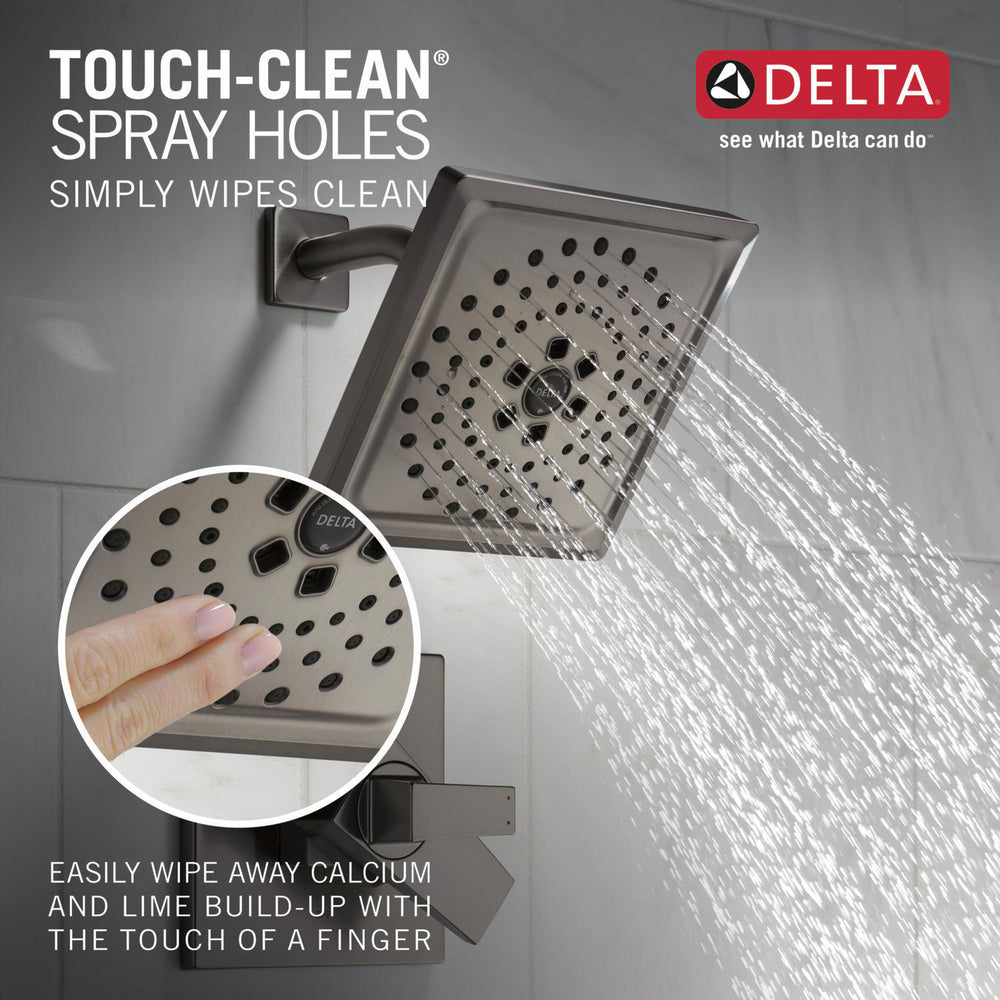 TOUCH-CLEAN®
SPRAY HOLES
SIMPLY WIPES CLEAN

DELTA
see what Delta can do™

DELTA

DELTA

EASILY WIPE AWAY CALCIUM AND LIME BUILD-UP WITH THE TOUCH OF A FINGER