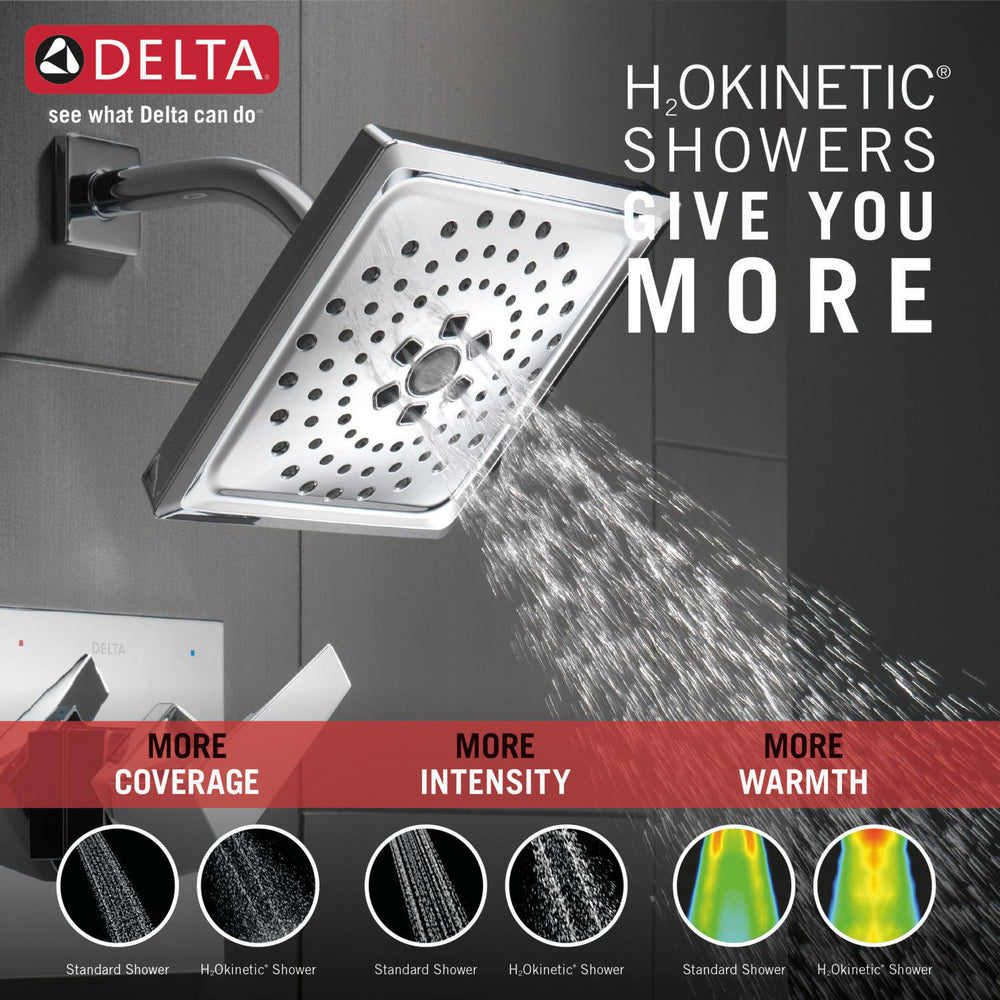 DELTA
see what Delta can do™

$H_2$OKINETIC®
SHOWERS
GIVE YOU
MORE

DELTA

MORE
COVERAGE

MORE
INTENSITY

MORE
WARMTH

Standard Shower
$H_2$Okinetic® Shower
Standard Shower
$H_2$Okinetic® Shower
Standard Shower
$H_2$Okinetic® Shower