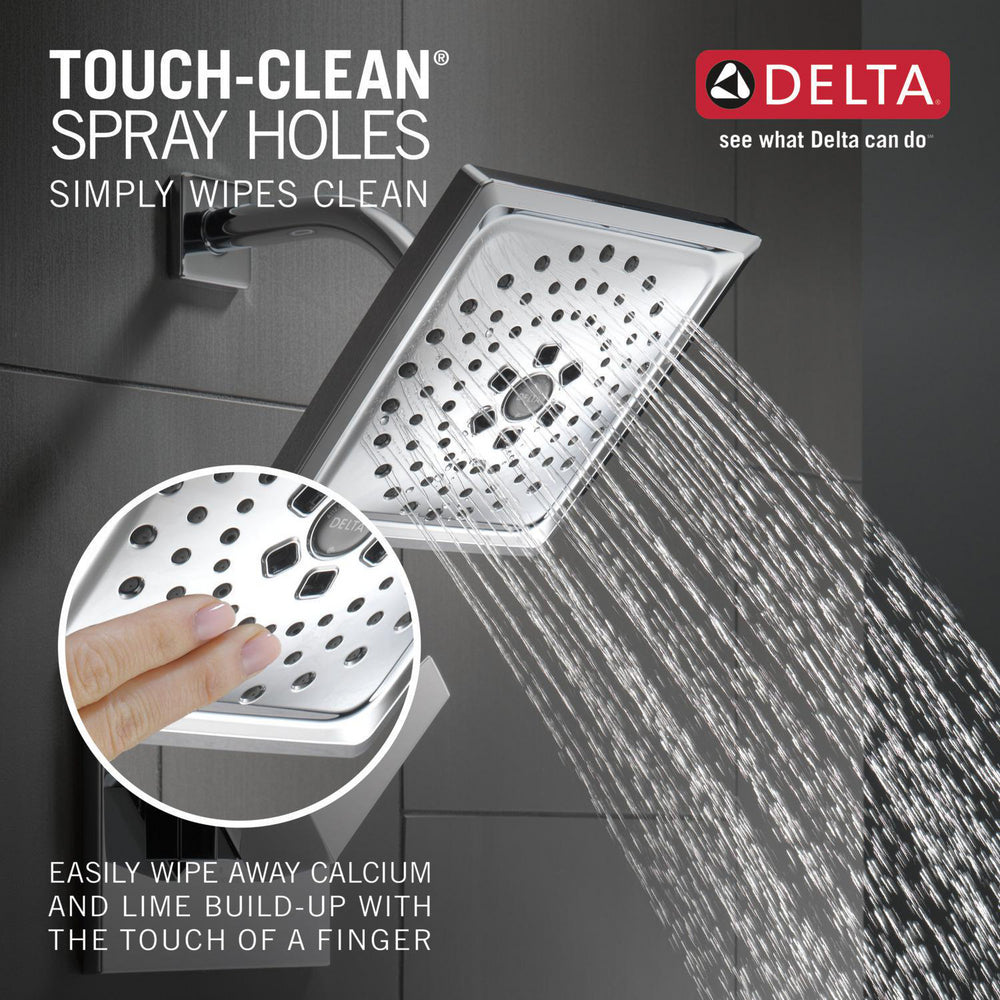 TOUCH-CLEAN®
SPRAY HOLES
SIMPLY WIPES CLEAN

DELTA
see what Delta can do™

DELTA

EASILY WIPE AWAY CALCIUM AND LIME BUILD-UP WITH THE TOUCH OF A FINGER