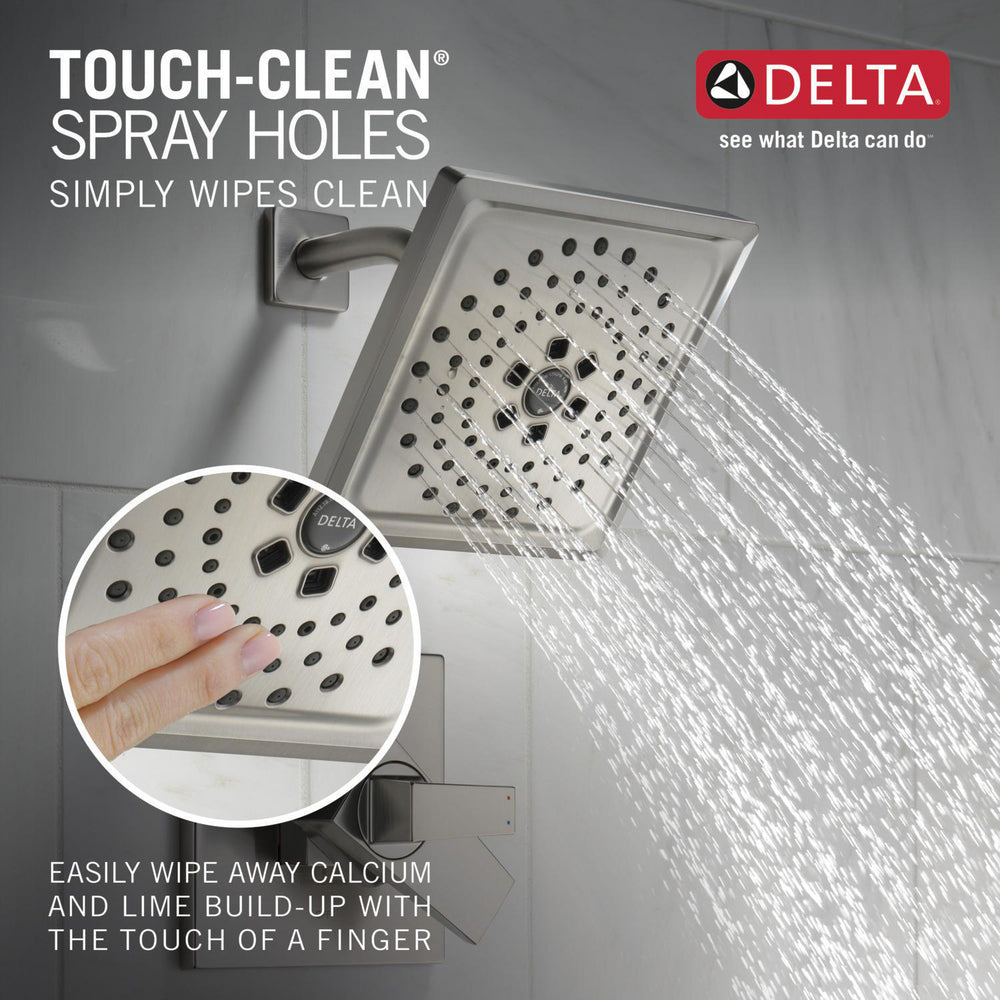 TOUCH-CLEAN®
SPRAY HOLES
SIMPLY WIPES CLEAN

DELTA
see what Delta can do™

DELTA

DELTA

EASILY WIPE AWAY CALCIUM AND LIME BUILD-UP WITH THE TOUCH OF A FINGER