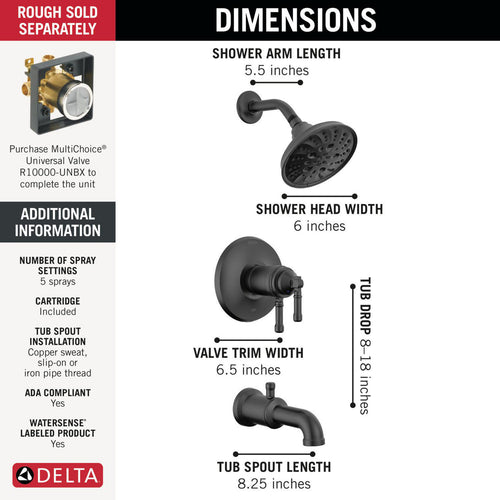 ROUGH SOLD SEPARATELY

Purchase MultiChoice® Universal Valve R10000-UNBX to complete the unit

ADDITIONAL INFORMATION

NUMBER OF SPRAY SETTINGS
5 sprays

CARTRIDGE
Included

TUB SPOUT INSTALLATION
Copper sweat, slip-on or iron pipe thread

ADA COMPLIANT
Yes

WATERSENSE® LABELED PRODUCT
Yes

DELTA

DIMENSIONS

SHOWER ARM LENGTH
5.5 inches

SHOWER HEAD WIDTH
6 inches

VALVE TRIM WIDTH
6.5 inches

TUB DROP 8–18 inches

TUB SPOUT LENGTH
8.25 inches