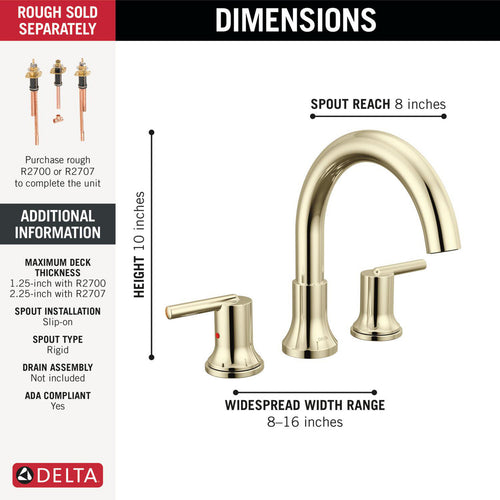 ROUGH SOLD SEPARATELY

Purchase rough R2700 or R2707 to complete the unit

ADDITIONAL INFORMATION

MAXIMUM DECK THICKNESS
1.25-inch with R2700
2.25-inch with R2707

SPOUT INSTALLATION
Slip-on

SPOUT TYPE
Rigid

DRAIN ASSEMBLY
Not included

ADA COMPLIANT
Yes

DELTA

DIMENSIONS

SPOUT REACH 8 inches

HEIGHT 10 inches

WIDESPREAD WIDTH RANGE
8–16 inches