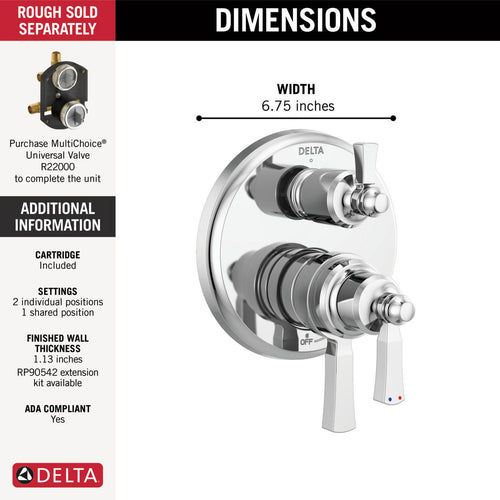 ROUGH SOLD SEPARATELY

Purchase MultiChoice® Universal Valve R22000 to complete the unit

ADDITIONAL INFORMATION

CARTRIDGE
Included

SETTINGS
2 individual positions
1 shared position

FINISHED WALL THICKNESS
1.13 inches
RP90542 extension kit available

ADA COMPLIANT
Yes

DELTA

DIMENSIONS

WIDTH
6.75 inches

DELTA

OFF